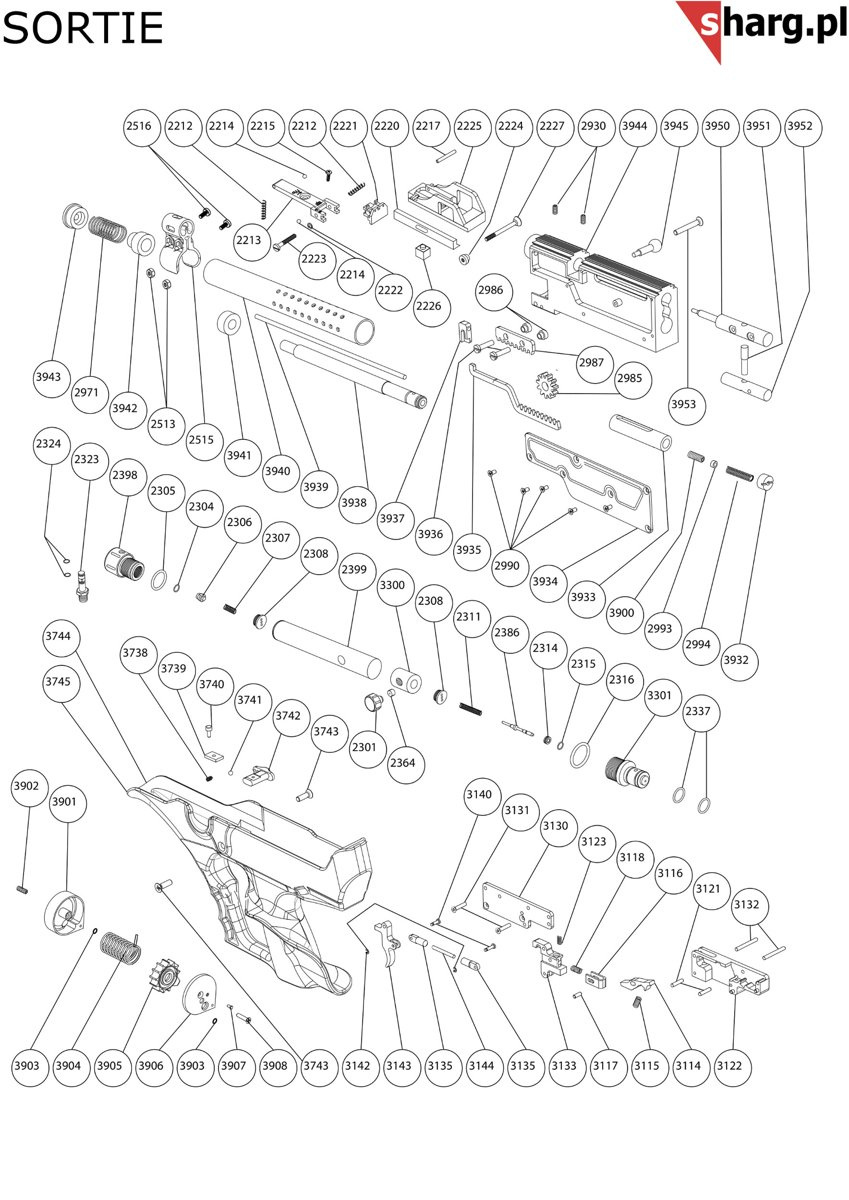 SORTIE

sharg.pl

2516 2212 2214 2215 2212 2221 2220 2217 2225 2224 2227 2930 3944 3945 3950 3951 3952

2213 2223 2214 2222 2226 2986 2987 2985 3953

3943 2971 3942 2513 2515 3941 3940 3939 3938 3937 3936 3935 2990 3934 3933 3900 2993 2994 3932

2324 2323 2398 2305 2304 2306 2307 2308 2399 3300 2308 2311 2386 2314 2315 2316 3301 2337

3744 3745 3738 3739 3740 3741 3742 3743 2301 2364

3902 3901

3140 3131 3130 3123 3118 3116 3121 3132

3903 3904 3905 3906 3903 3907 3908 3743 3142 3143 3135 3144 3135 3133 3117 3115 3114 3122